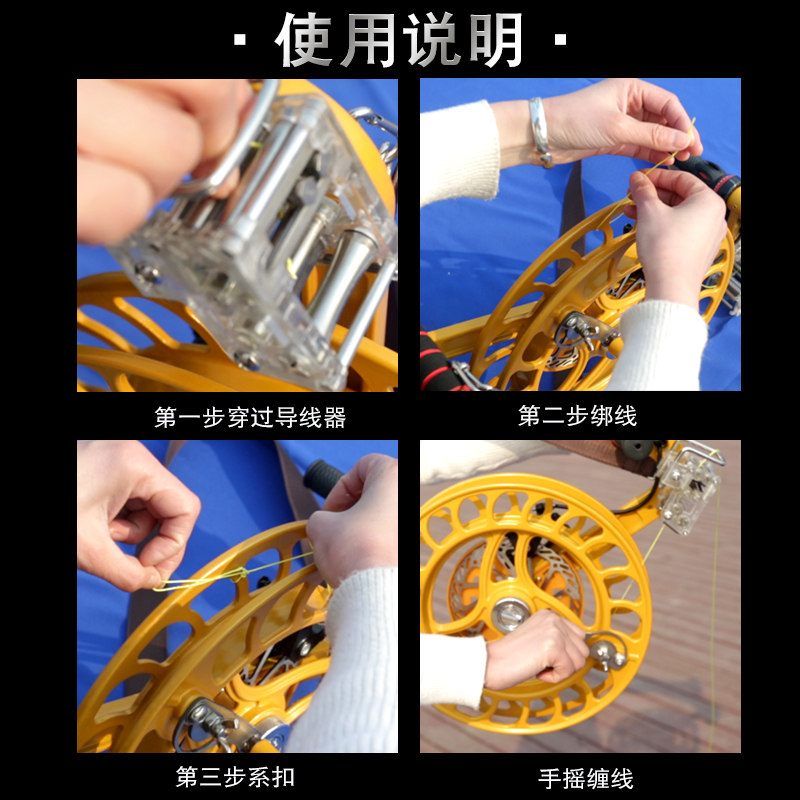 · 使用说明 ·

第一步穿过导线器

第二步绑线

第三步系扣

手摇缠线