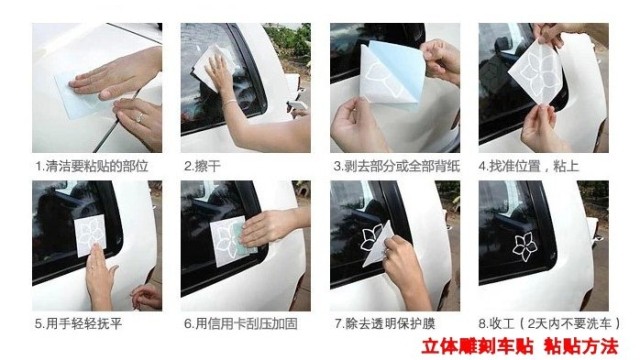 1.清洁要粘贴的部位

2.擦干

3.剥去部分或全部背纸

4.找准位置，粘上

5.用手轻轻抚平

6.用信用卡刮压加固

7.除去透明保护膜

8.收工（2天内不要洗车）

立体雕刻车贴 粘贴方法