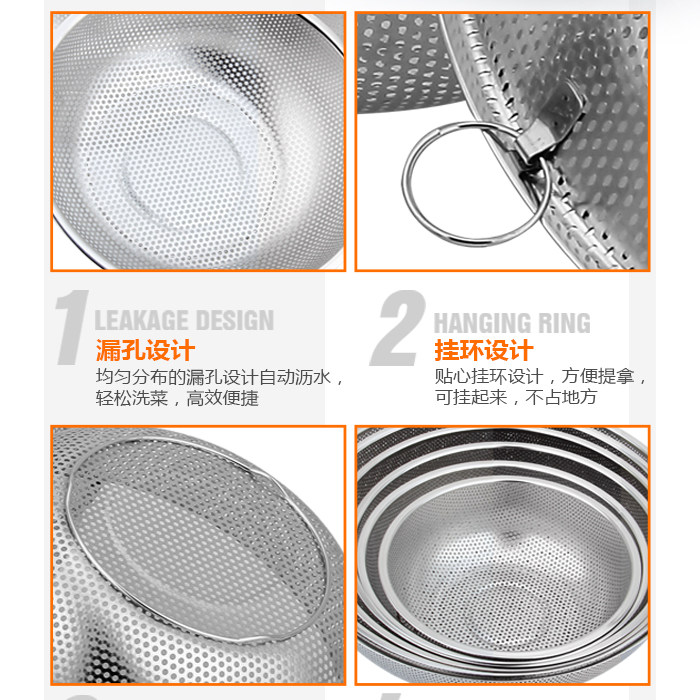 1 LEAKAGE DESIGN
漏孔设计
均匀分布的漏孔设计自动沥水，轻松洗菜，高效便捷

2 HANGING RING
挂环设计
贴心挂环设计，方便提拿，可挂起来，不占地方