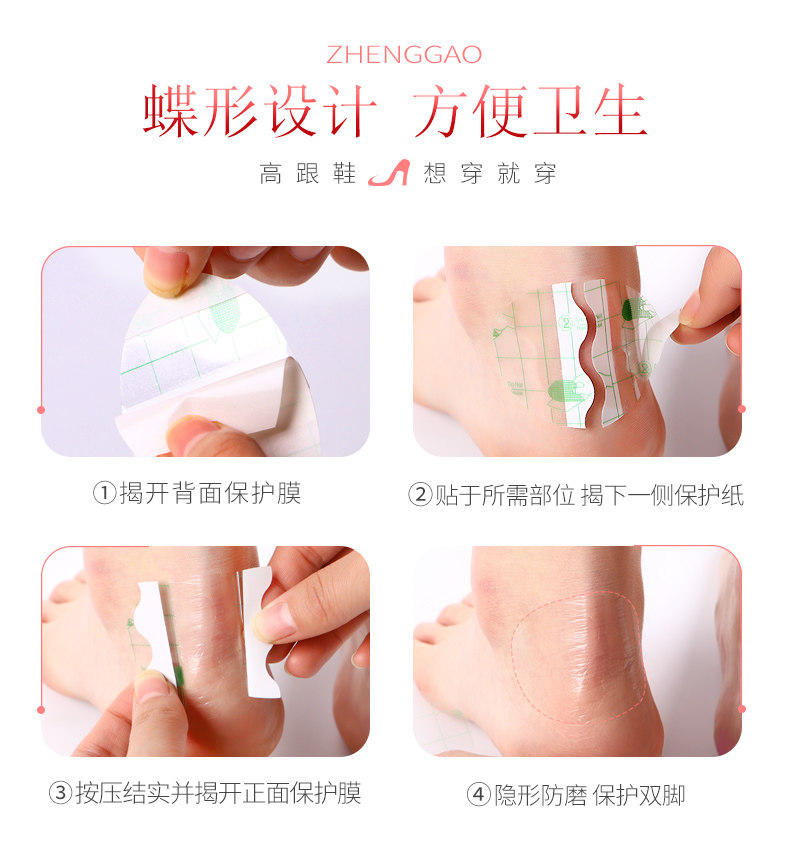 ZHENGGAO

蝶形设计 方便卫生

高跟鞋 想穿就穿

①揭开背面保护膜

②贴于所需部位 揭下一侧保护纸

③按压结实并揭开正面保护膜

④隐形防磨 保护双脚