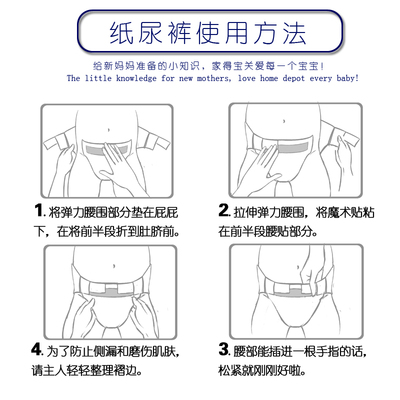 纸尿裤使用方法

给新妈妈准备的小知识，家得宝关爱每一个宝宝!
The little knowledge for new mothers, love home depot every baby!

1. 将弹力腰围部分垫在屁屁下，在将前半段折到肚脐前。

2. 拉伸弹力腰围，将魔术贴粘在前半段腰贴部分。

4. 为了防止侧漏和磨伤肌肤，请主人轻轻整理褶边。

3. 腰部能插进一根手指的话，松紧就刚刚好啦。