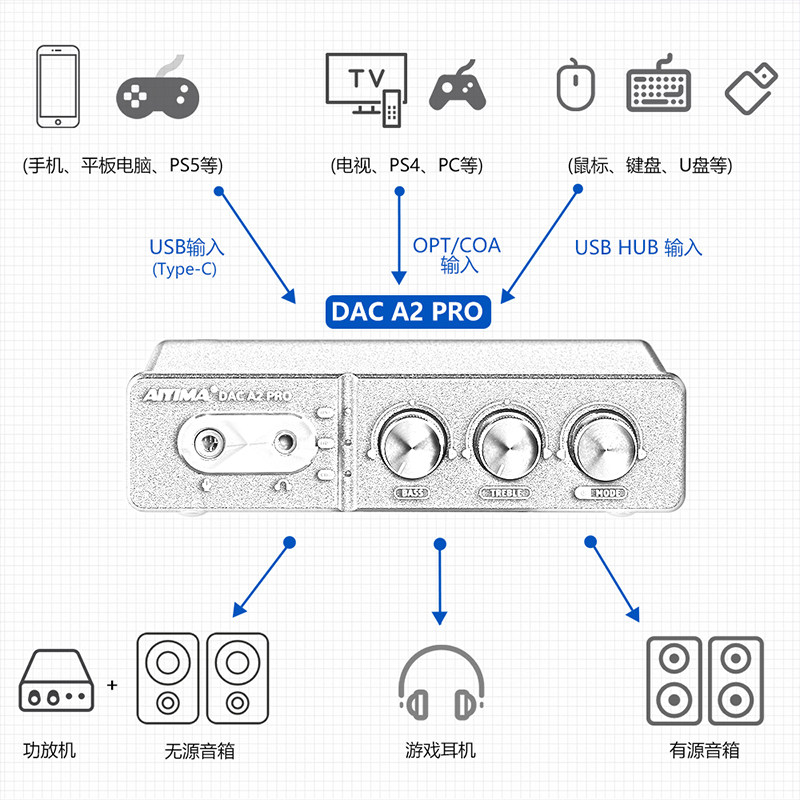 TV

(手机、平板电脑、PS5等)

(电视、PS4、PC等)

(鼠标、键盘、U盘等)

USB输入
(Type-C)

OPT/COA
输入

USB HUB 输入

DAC A2 PRO

AIYIMA DAC A2 PRO

BASS

TREBLE

MODE

+

功放机

无源音箱

游戏耳机

有源音箱