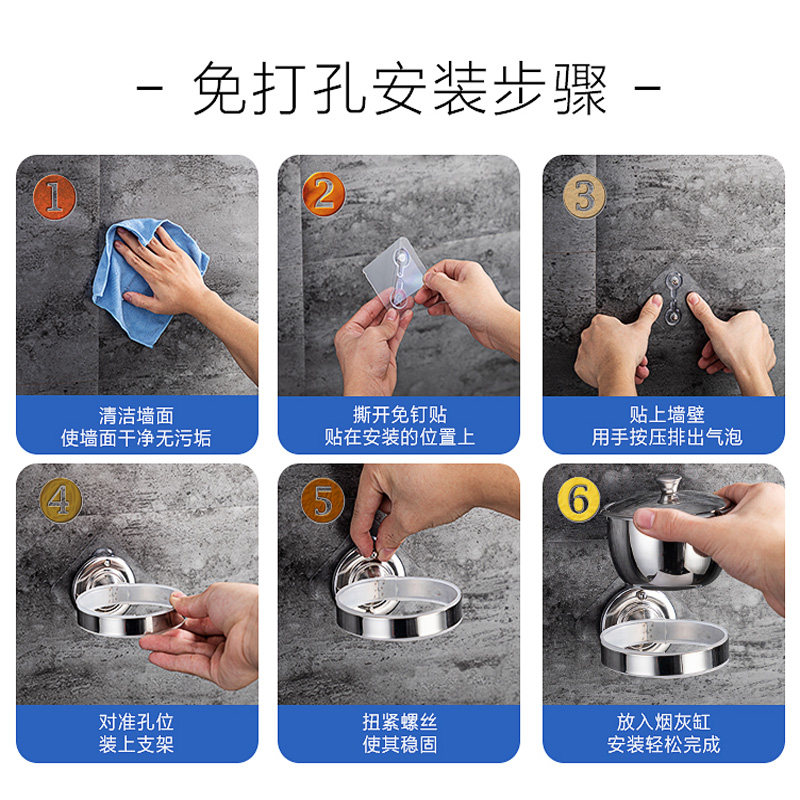 - 免打孔安装步骤 -

1
清洁墙面
使墙面干净无污垢

2
撕开免钉贴
贴在安装的位置上

3
贴上墙壁
用手按压排出气泡

4
对准孔位
装上支架

5
扭紧螺丝
使其稳固

6
放入烟灰缸
安装轻松完成