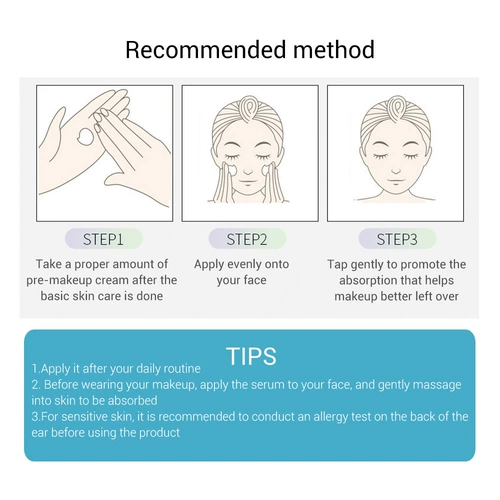 Recommended method

STEP1
Take a proper amount of pre-makeup cream after the basic skin care is done

STEP2
Apply evenly onto your face

STEP3
Tap gently to promote the absorption that helps makeup better left over

TIPS
1.Apply it after your daily routine
2. Before wearing your makeup, apply the serum to your face, and gently massage into skin to be absorbed
3.For sensitive skin, it is recommended to conduct an allergy test on the back of the ear before using the product