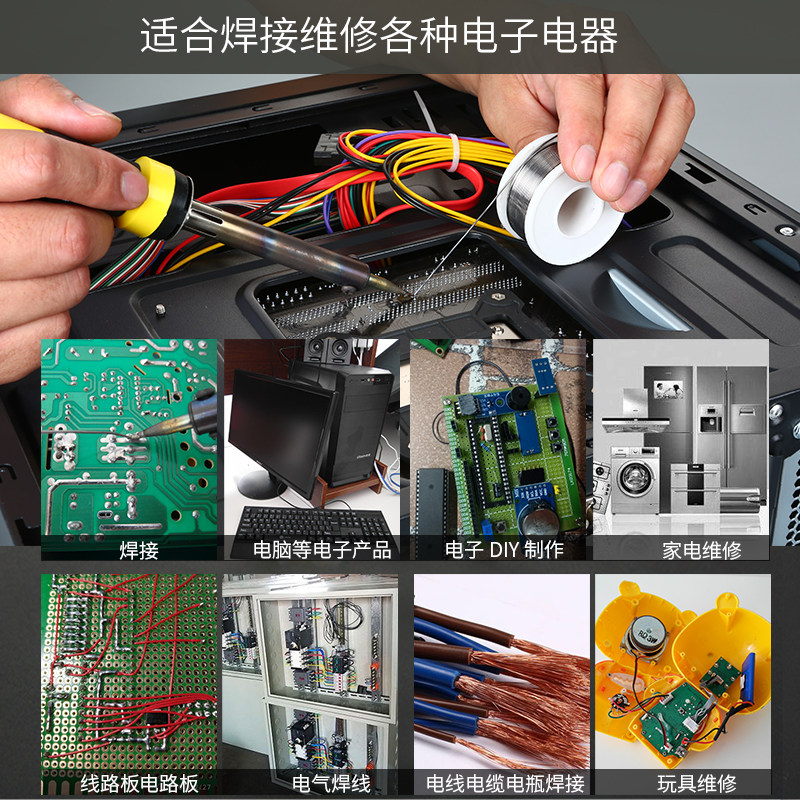 适合焊接维修各种电子电器

焊接

电脑等电子产品

电子 DIY 制作

家电维修

线路板电路板

电气焊线

电线电缆电瓶焊接

玩具维修