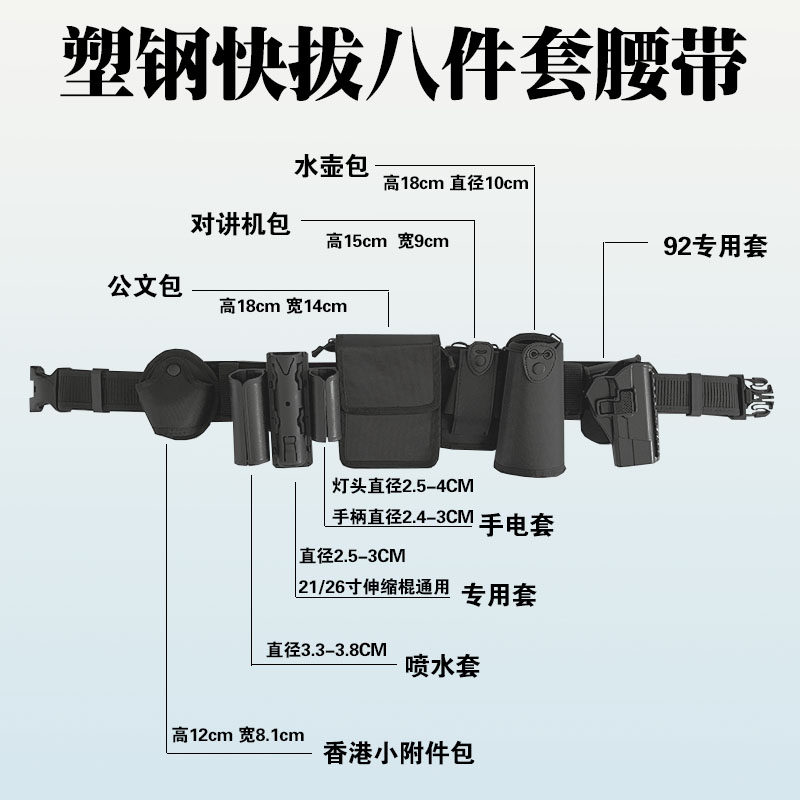 塑钢快拔八件套腰带

水壶包
高18cm 直径10cm

对讲机包
高15cm 宽9cm

92专用套

公文包
高18cm 宽14cm

灯头直径2.5-4CM
手柄直径2.4-3CM
手电套

直径2.5-3CM
21/26寸伸缩棍通用
专用套

直径3.3-3.8CM
喷水套

高12cm 宽8.1cm
香港小附件包