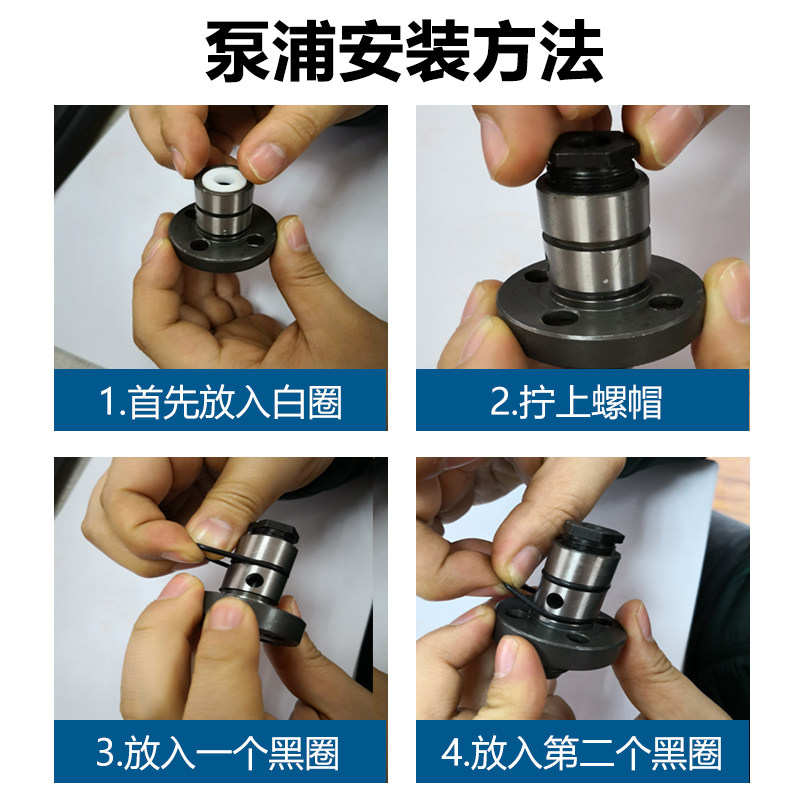 泵浦安装方法

1.首先放入白圈

2.拧上螺帽

3.放入一个黑圈

4.放入第二个黑圈