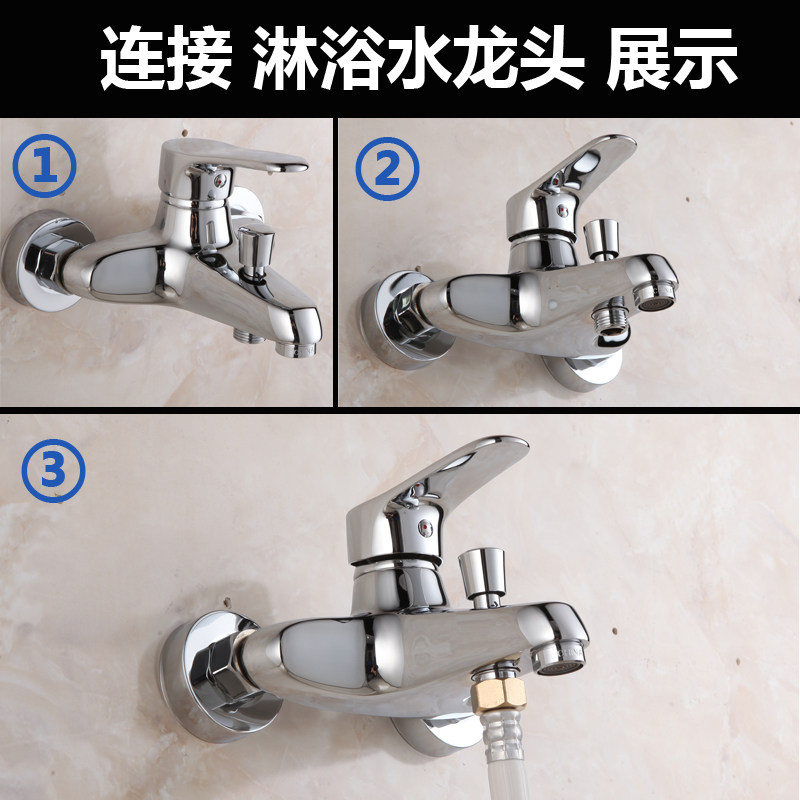 连接 淋浴水龙头 展示

①

②

③