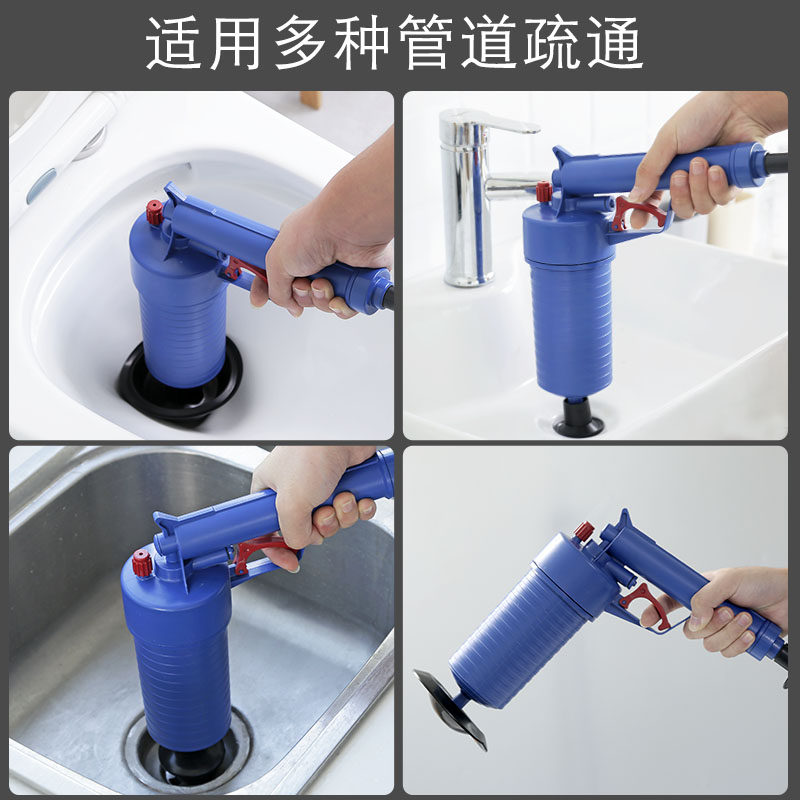 适用多种管道疏通