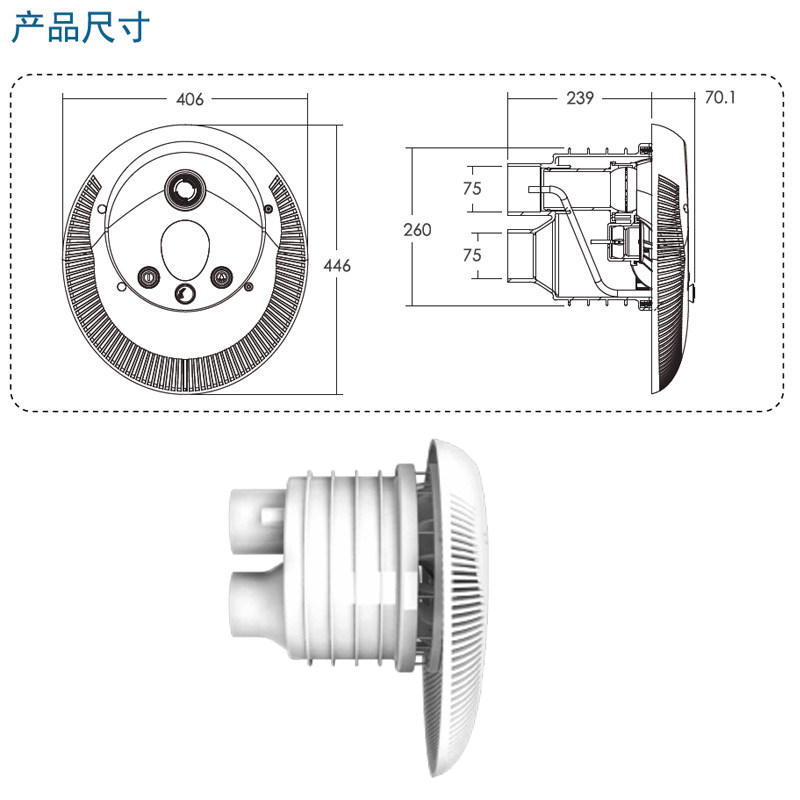 产品尺寸

406

446

239

70.1

75

260

75