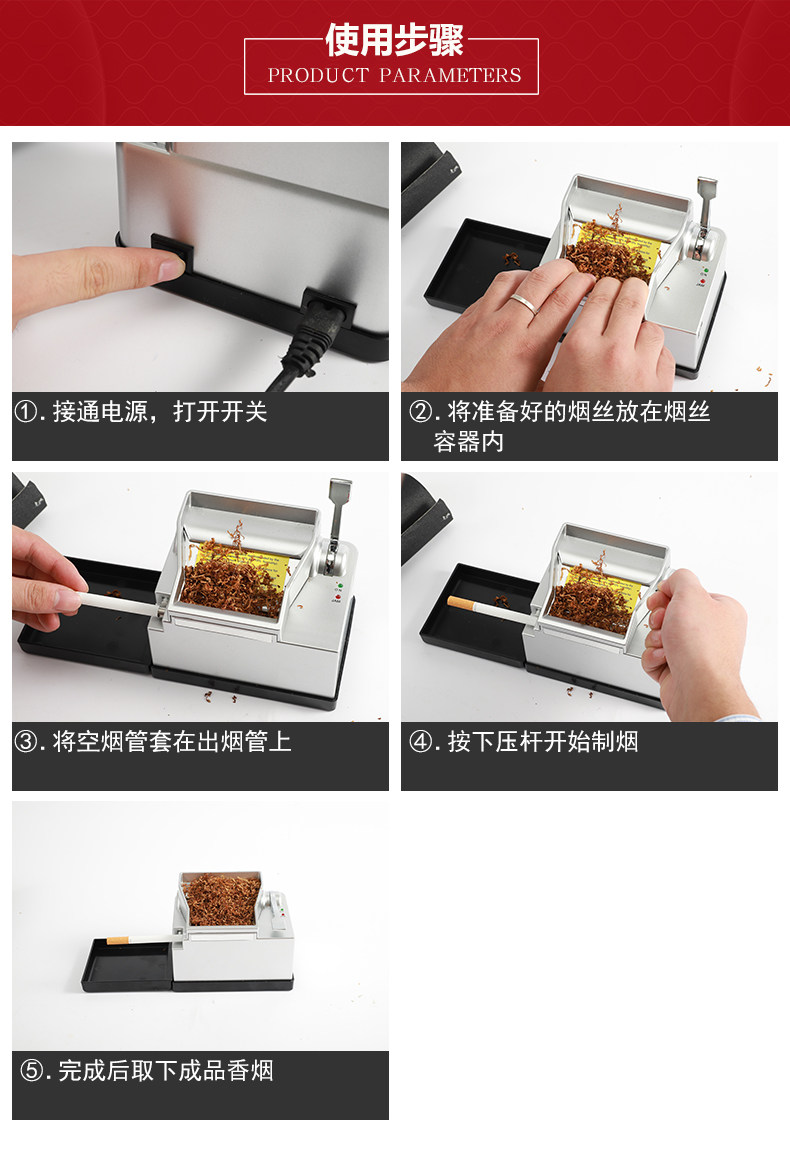 使用步骤
PRODUCT PARAMETERS

①. 接通电源，打开开关

②. 将准备好的烟丝放在烟丝容器内

③. 将空烟管套在出烟管上

④. 按下压杆开始制烟

⑤. 完成后取下成品香烟