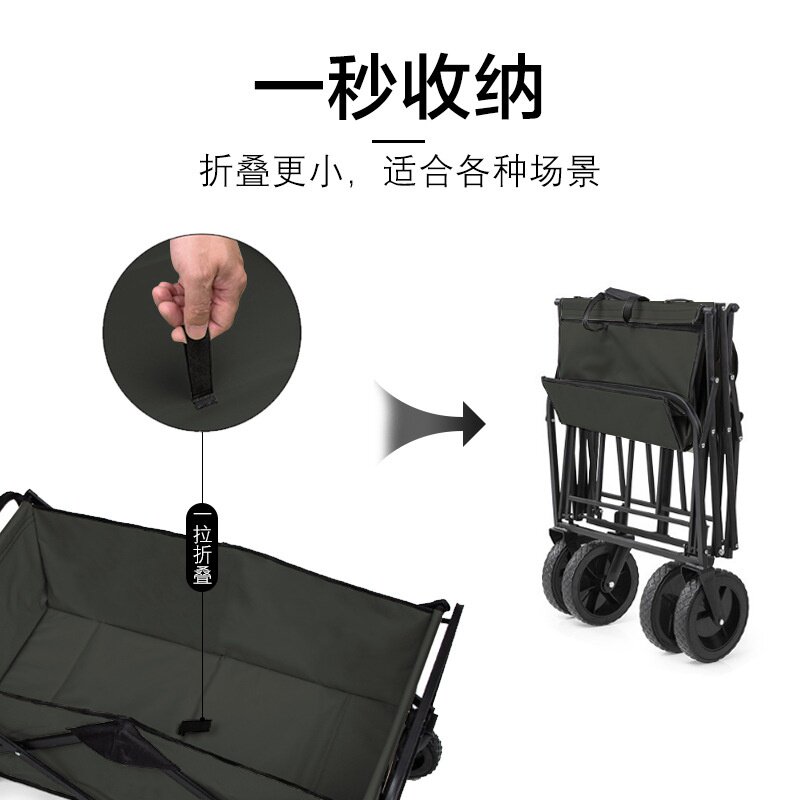 一秒收纳

折叠更小，适合各种场景

一拉折叠