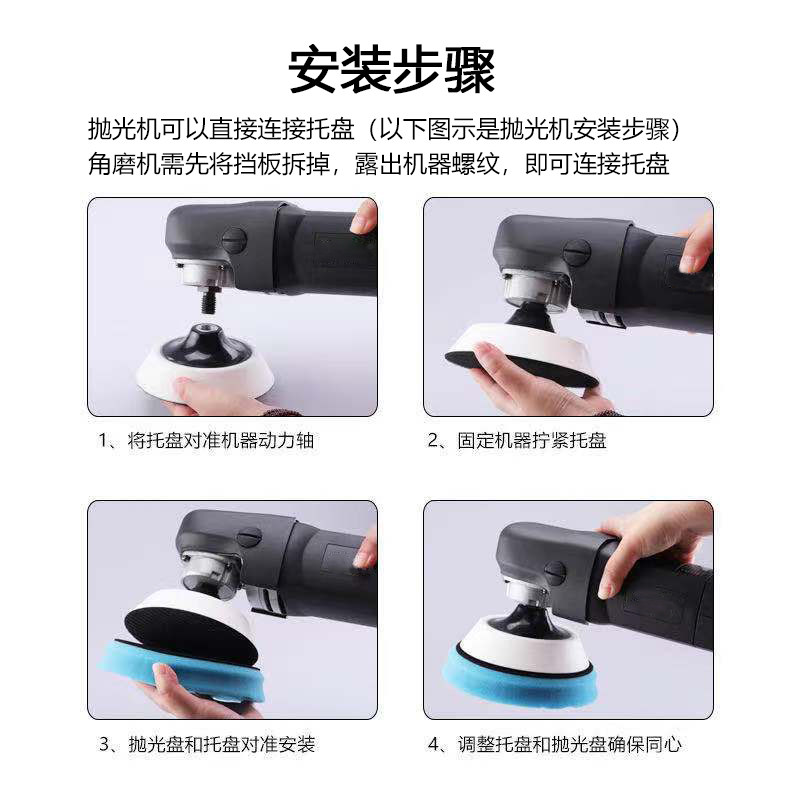 安装步骤

抛光机可以直接连接托盘（以下图示是抛光机安装步骤）
角磨机需先将挡板拆掉，露出机器螺纹，即可连接托盘

1、将托盘对准机器动力轴

2、固定机器拧紧托盘

3、抛光盘和托盘对准安装

4、调整托盘和抛光盘确保同心