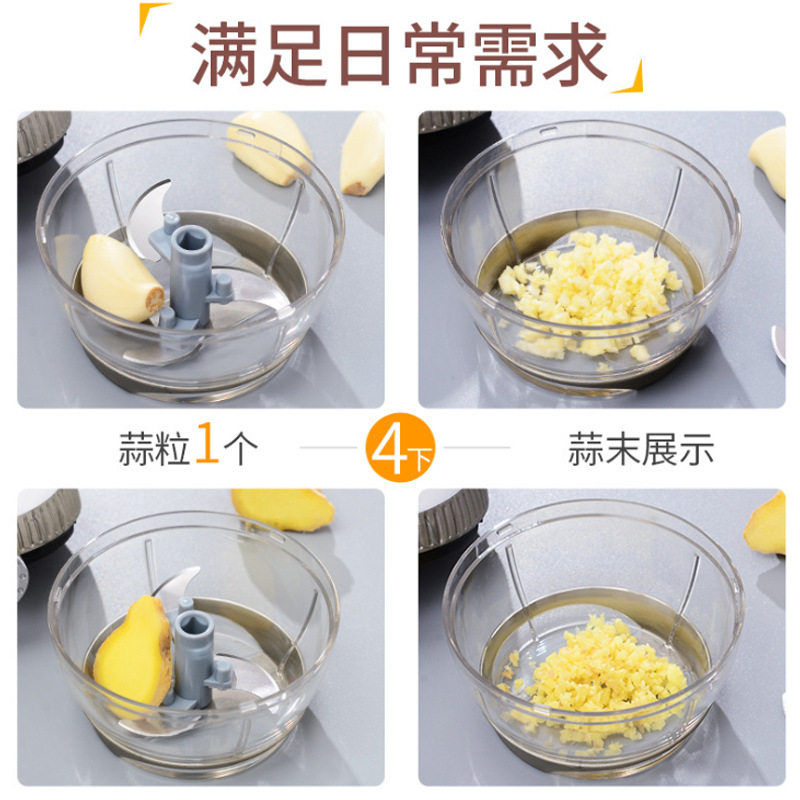 满足日常需求

蒜粒1个

4下

蒜末展示