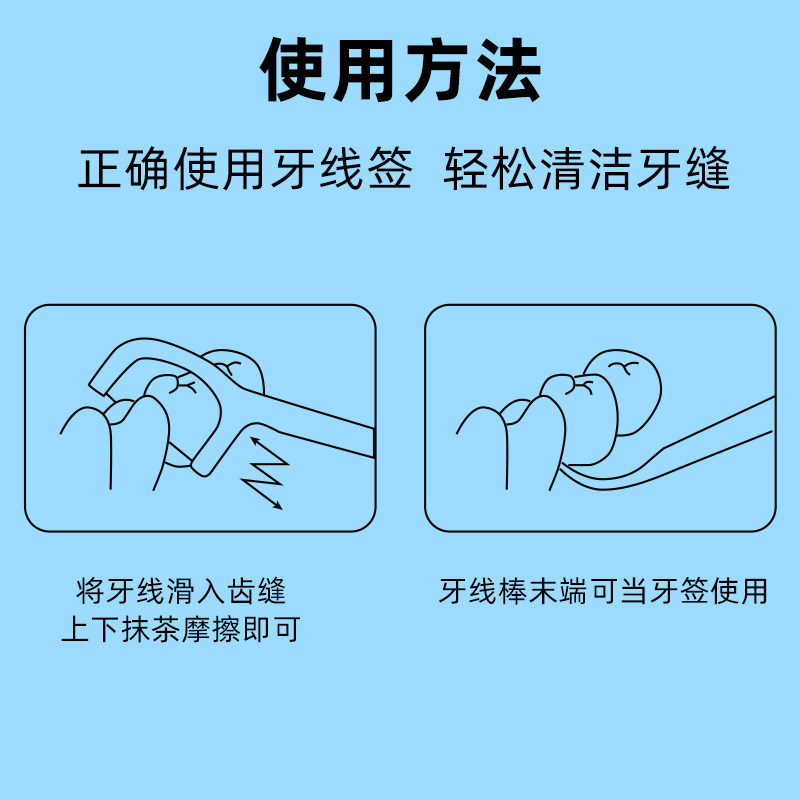 使用方法

正确使用牙线签 轻松清洁牙缝

将牙线滑入齿缝
上下抹茶摩擦即可

牙线棒末端可当牙签使用