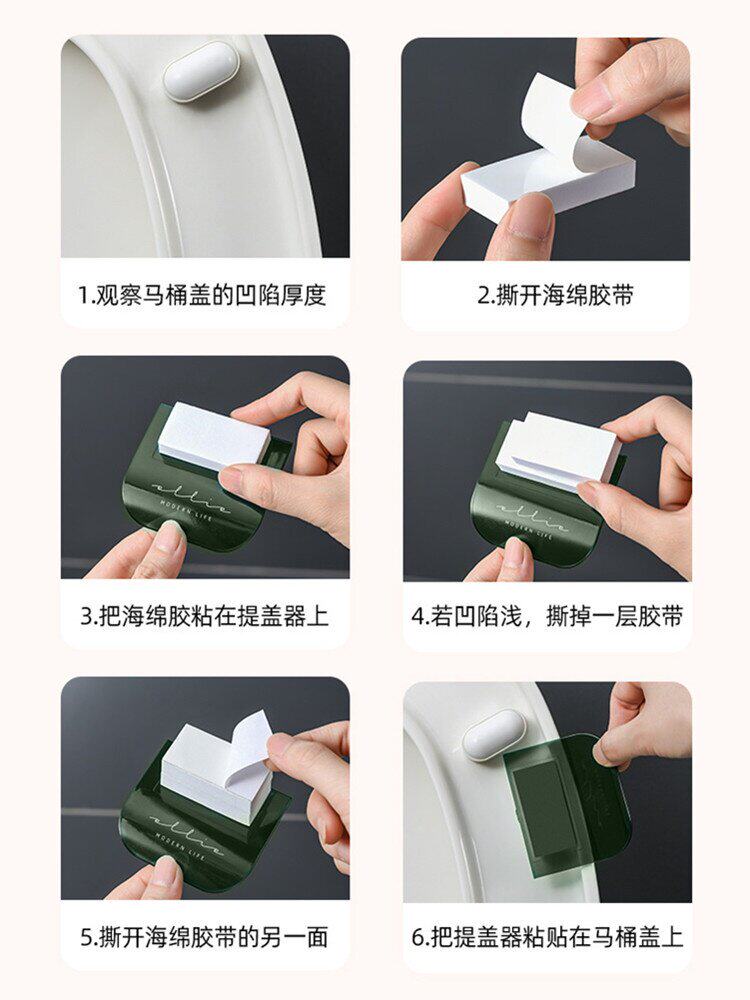 1.观察马桶盖的凹陷厚度

2.撕开海绵胶带

ellie
MODERN LIFE

3.把海绵胶粘在提盖器上

ellie
MODERN LIFE

4.若凹陷浅，撕掉一层胶带

ellie
MODERN LIFE

5.撕开海绵胶带的另一面

6.把提盖器粘贴在马桶盖上