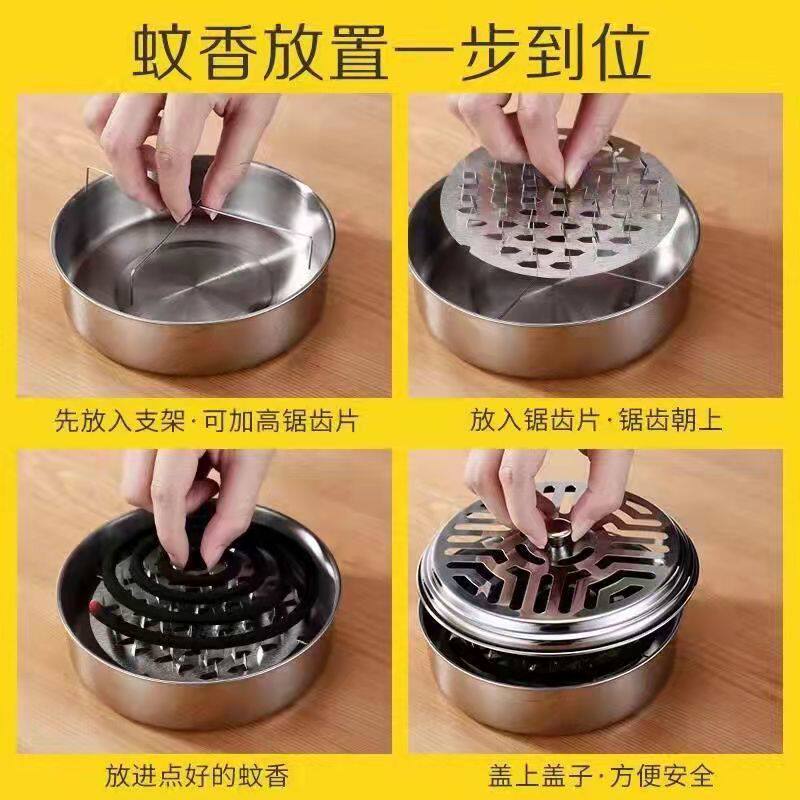 蚊香放置一步到位

先放入支架·可加高锯齿片

放入锯齿片·锯齿朝上

放进点好的蚊香

盖上盖子·方便安全