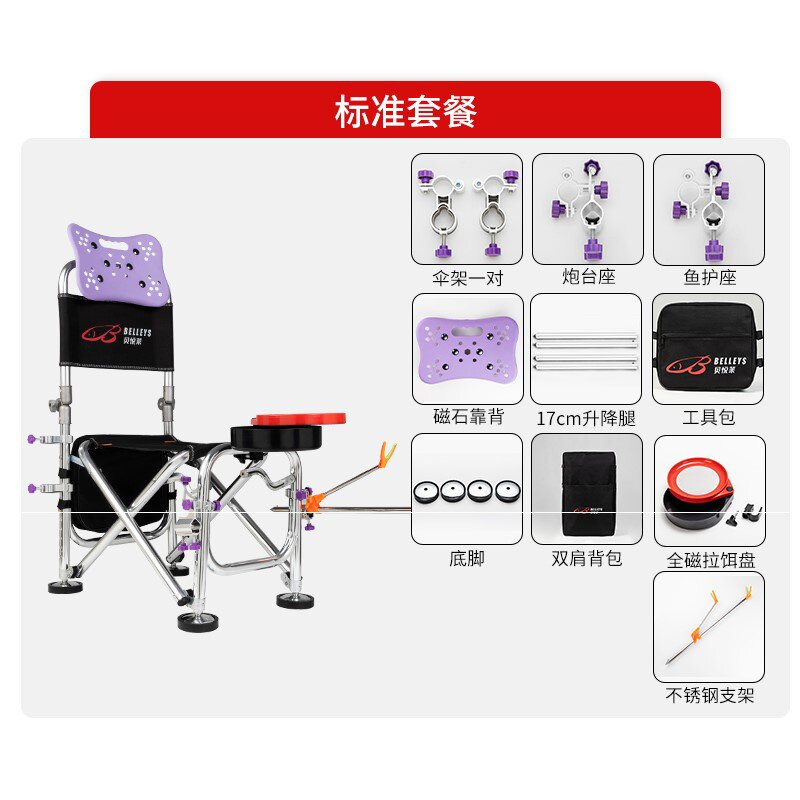 标准套餐

BELLEYS
贝悦莱

伞架一对

炮台座

鱼护座

磁石靠背

17cm升降腿

BELLEYS
贝悦莱

工具包

底脚

BELLEYS

双肩背包

全磁拉饵盘

不锈钢支架