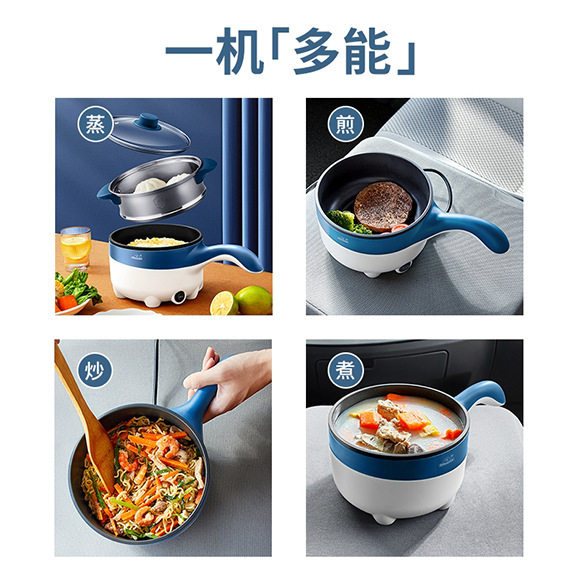 一机「多能」

蒸

煎

炒

煮