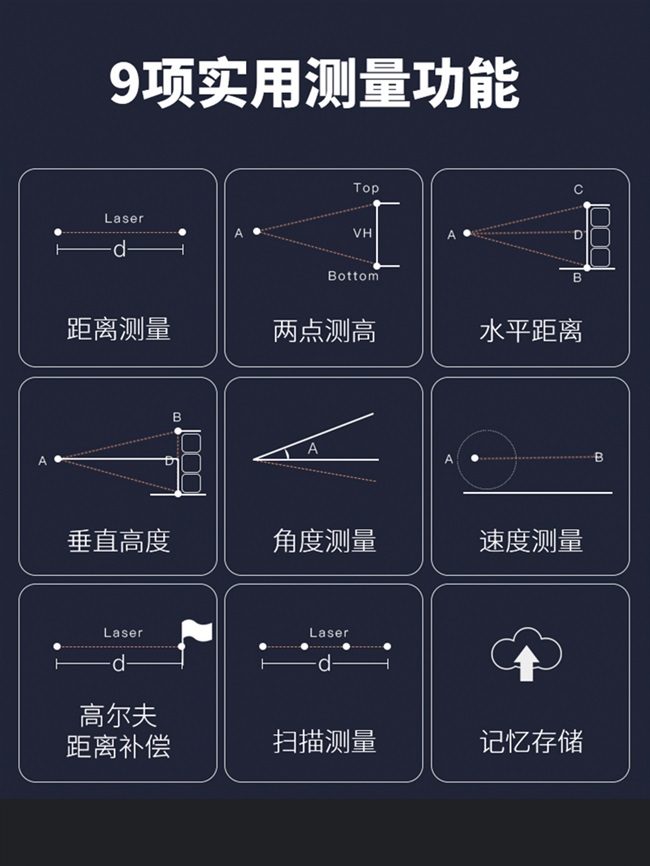 9项实用测量功能

Laser
d
距离测量

Top
A
VH
Bottom
两点测高

C
A
D
B
水平距离

B
A
D
垂直高度

A
角度测量

A
B
速度测量

Laser
d
高尔夫
距离补偿

Laser
d
扫描测量

记忆存储