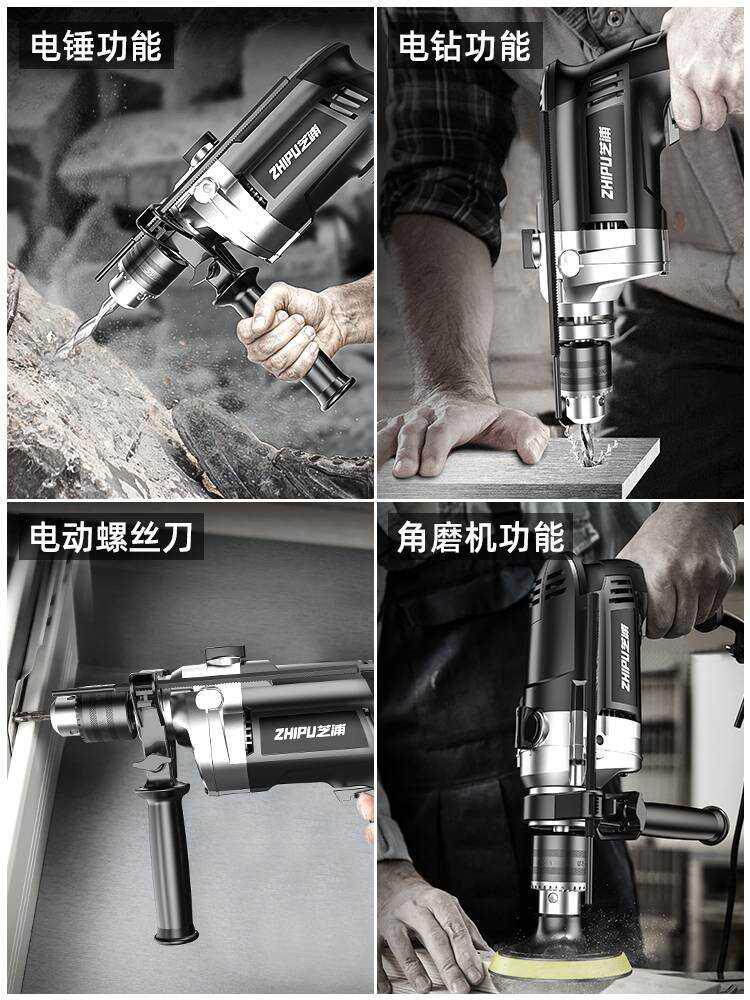 电锤功能

ZHIPU芝浦

电钻功能

ZHIPU芝浦

电动螺丝刀

ZHIPU芝浦

角磨机功能

ZHIPU芝浦