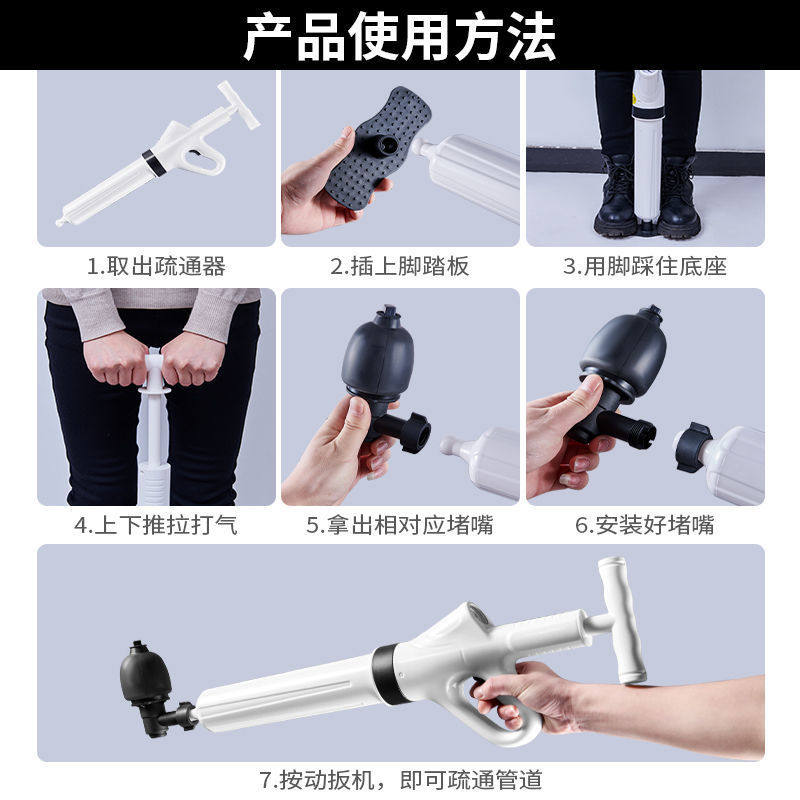 产品使用方法

1.取出疏通器

2.插上脚踏板

3.用脚踩住底座

4.上下推拉打气

5.拿出相对应堵嘴

6.安装好堵嘴

7.按动扳机，即可疏通管道