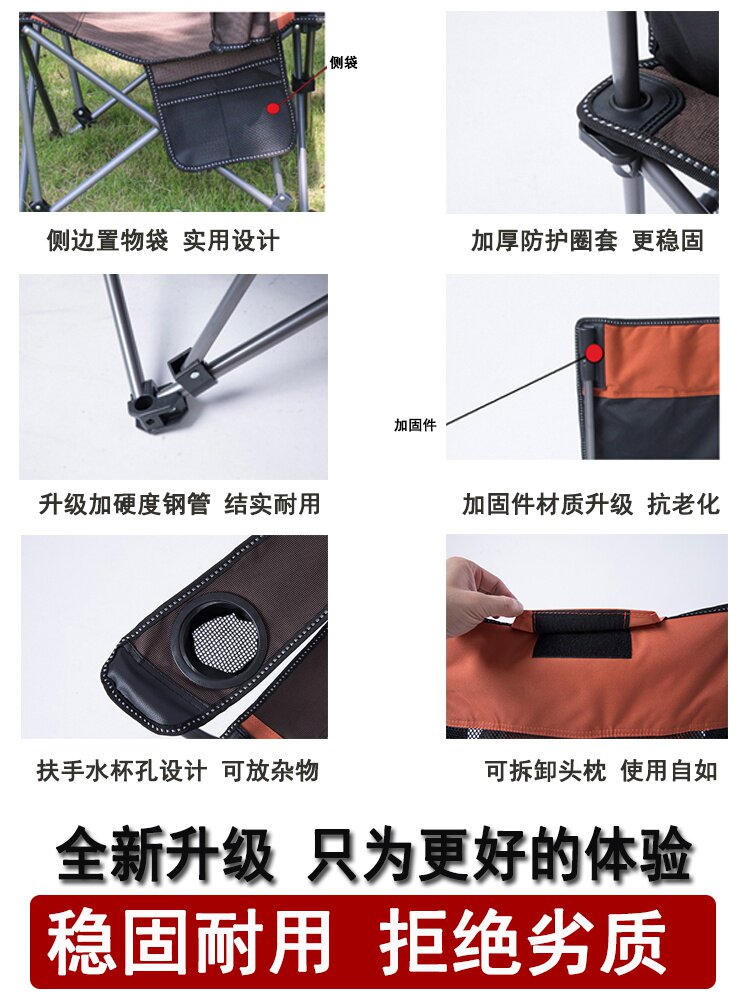 侧袋

侧边置物袋 实用设计

加厚防护圈套 更稳固

升级加硬度钢管 结实耐用

加固件

加固件材质升级 抗老化

扶手水杯孔设计 可放杂物

可拆卸头枕 使用自如

全新升级 只为更好的体验

稳固耐用 拒绝劣质