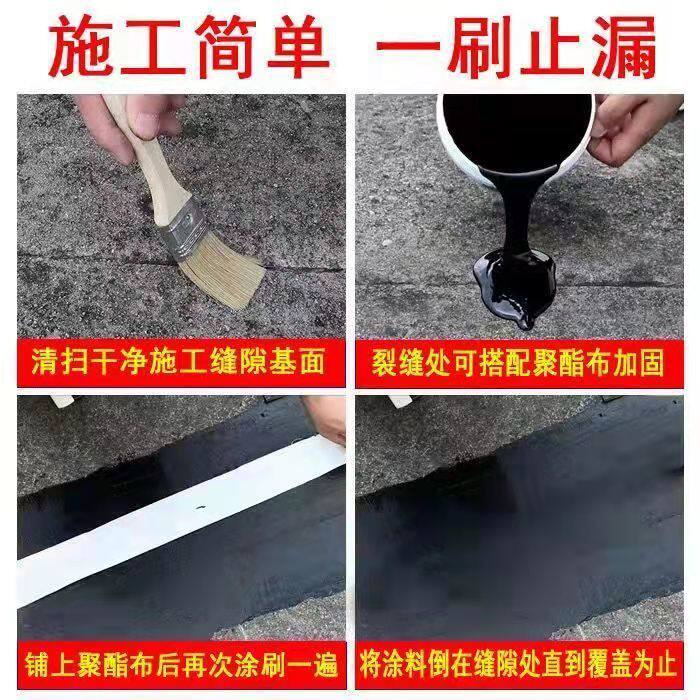 施工简单 一刷止漏

清扫干净施工缝隙基面

裂缝处可搭配聚酯布加固

铺上聚酯布后再次涂刷一遍

将涂料倒在缝隙处直到覆盖为止