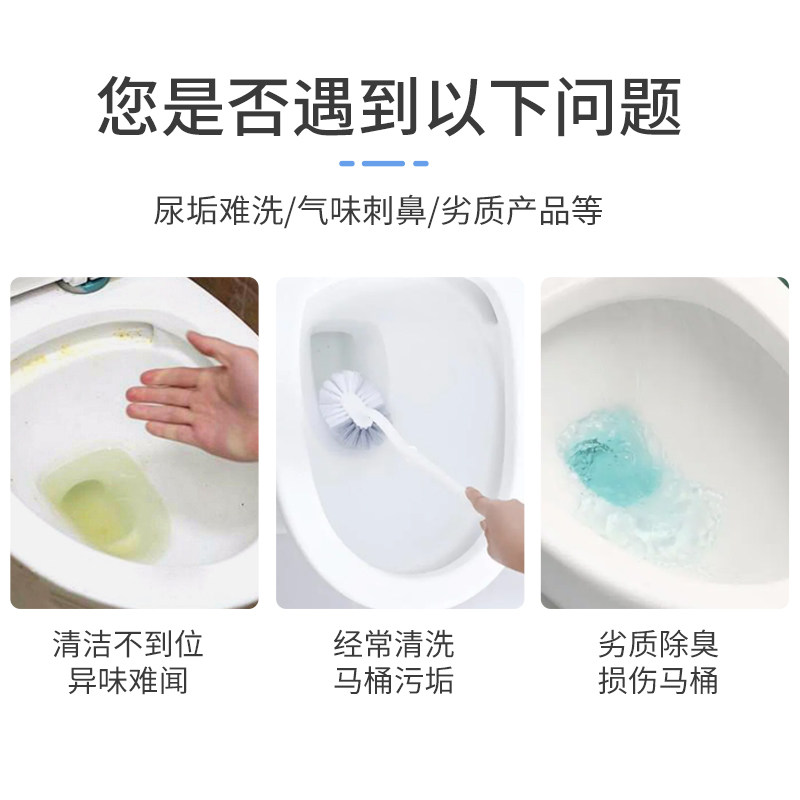 您是否遇到以下问题

尿垢难洗/气味刺鼻/劣质产品等

清洁不到位
异味难闻

经常清洗
马桶污垢

劣质除臭
损伤马桶