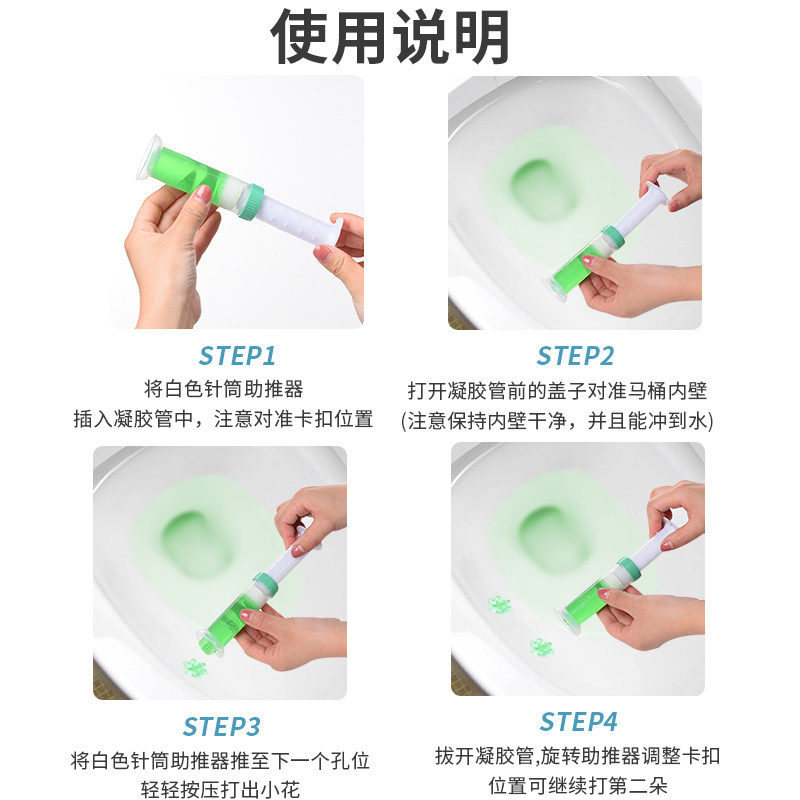 使用说明

STEP1
将白色针筒助推器
插入凝胶管中，注意对准卡扣位置

STEP2
打开凝胶管前的盖子对准马桶内壁
(注意保持内壁干净，并且能冲到水)

STEP3
将白色针筒助推器推至下一个孔位
轻轻按压打出小花

STEP4
拔开凝胶管,旋转助推器调整卡扣
位置可继续打第二朵