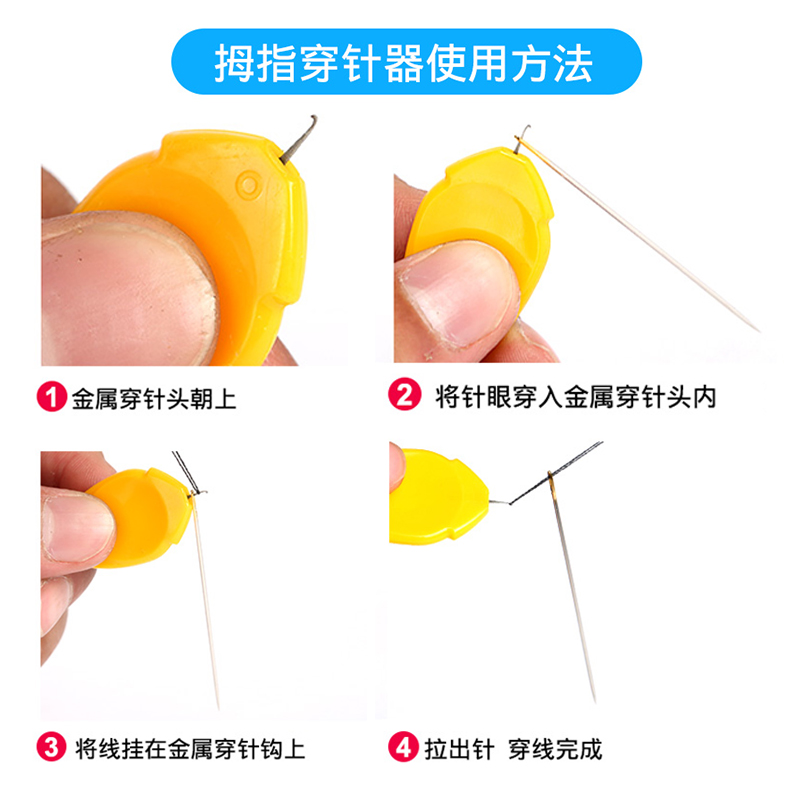 拇指穿针器使用方法

1 金属穿针头朝上

2 将针眼穿入金属穿针头内

3 将线挂在金属穿针钩上

4 拉出针 穿线完成