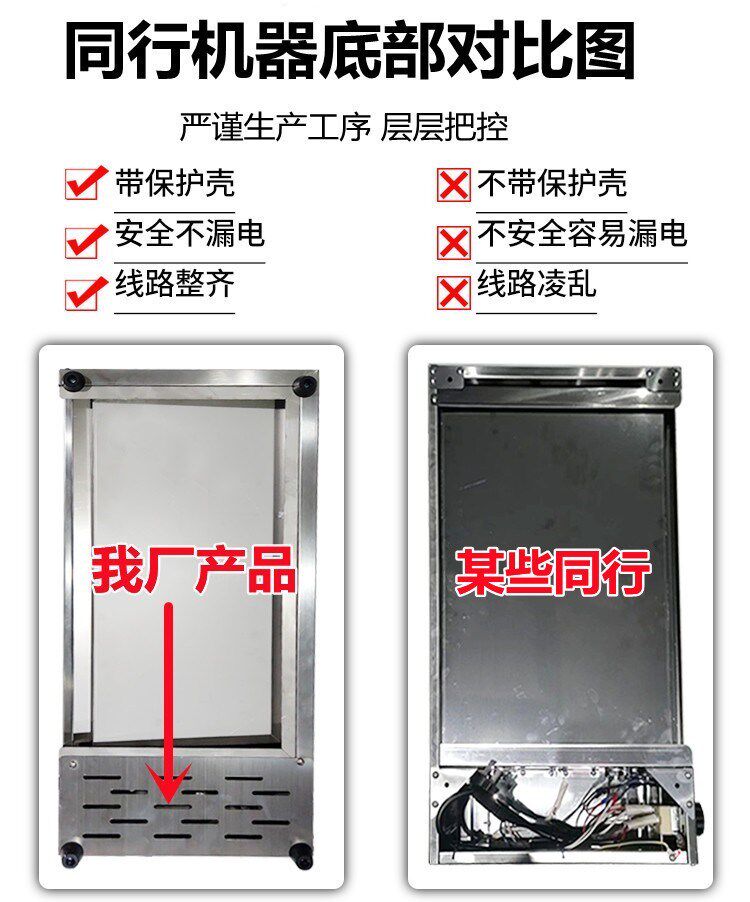 同行机器底部对比图

严谨生产工序 层层把控

带保护壳
安全不漏电
线路整齐

不带保护壳
不安全容易漏电
线路凌乱

我厂产品

某些同行