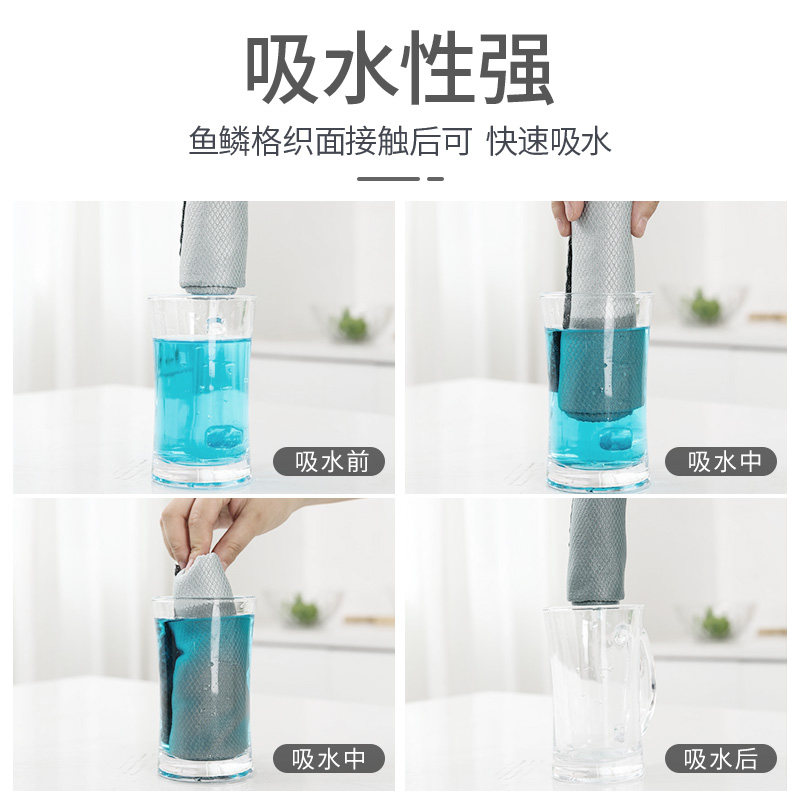 吸水性强

鱼鳞格织面接触后可 快速吸水

吸水前

吸水中

吸水中

吸水后