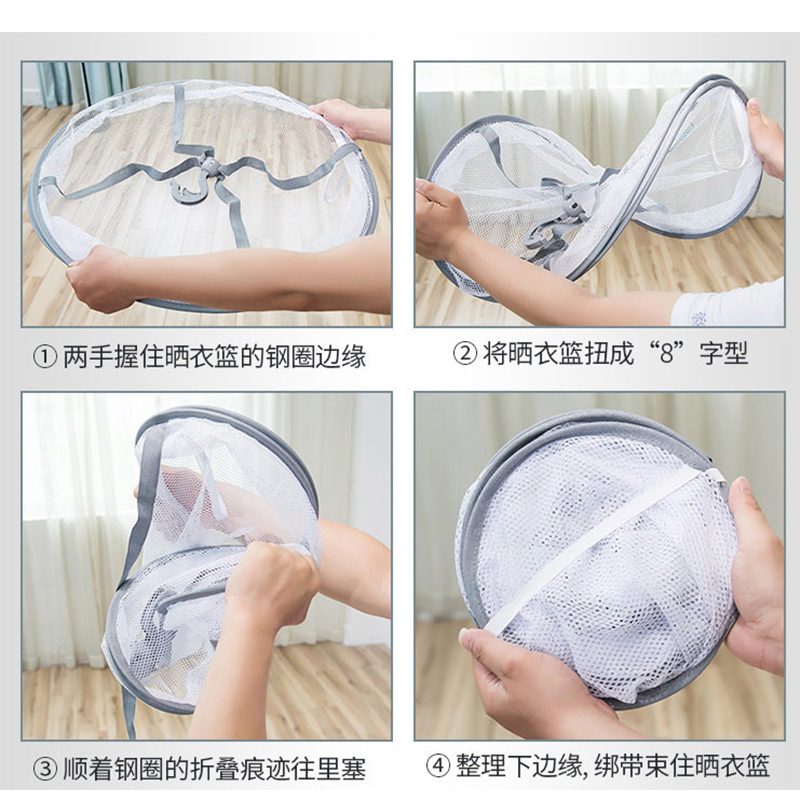 ① 两手握住晒衣篮的钢圈边缘

② 将晒衣篮扭成“8”字型

③ 顺着钢圈的折叠痕迹往里塞

④ 整理下边缘, 绑带束住晒衣篮