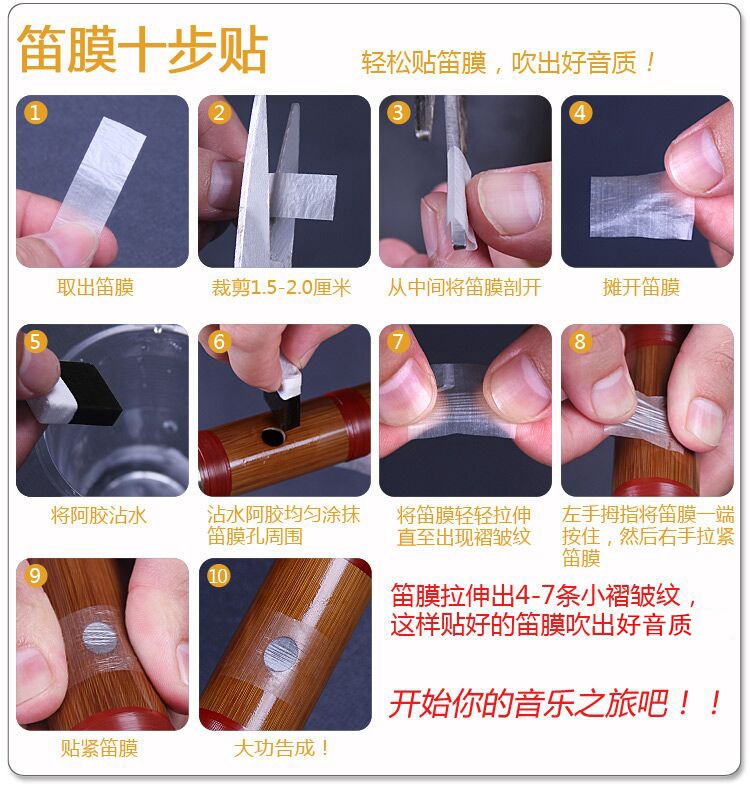 笛膜十步贴

轻松贴笛膜，吹出好音质！

1
取出笛膜

2
裁剪1.5-2.0厘米

3
从中间将笛膜剖开

4
摊开笛膜

5
将阿胶沾水

6
沾水阿胶均匀涂抹笛膜孔周围

7
将笛膜轻轻拉伸直至出现褶皱纹

8
左手拇指将笛膜一端按住，然后右手拉紧笛膜

9
贴紧笛膜

10
大功告成！

笛膜拉伸出4-7条小褶皱纹，这样贴好的笛膜吹出好音质

开始你的音乐之旅吧！！