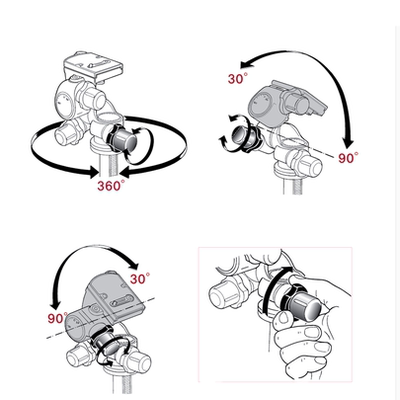 360°

30°

90°

30°

90°