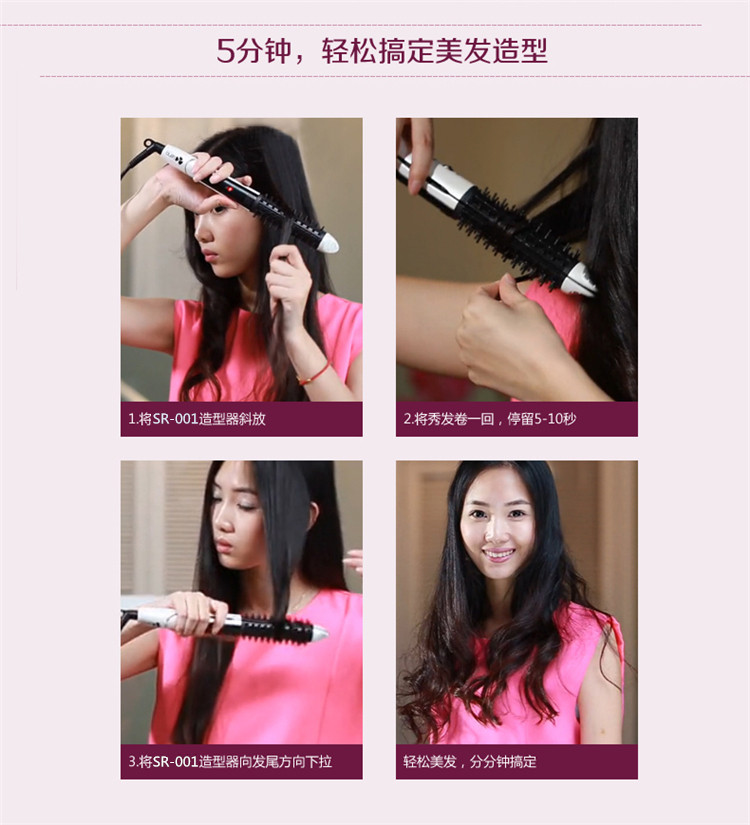 5分钟，轻松搞定美发造型

1.将SR-001造型器斜放

2.将秀发卷一回，停留5-10秒

3.将SR-001造型器向发尾方向下拉

轻松美发，分分钟搞定