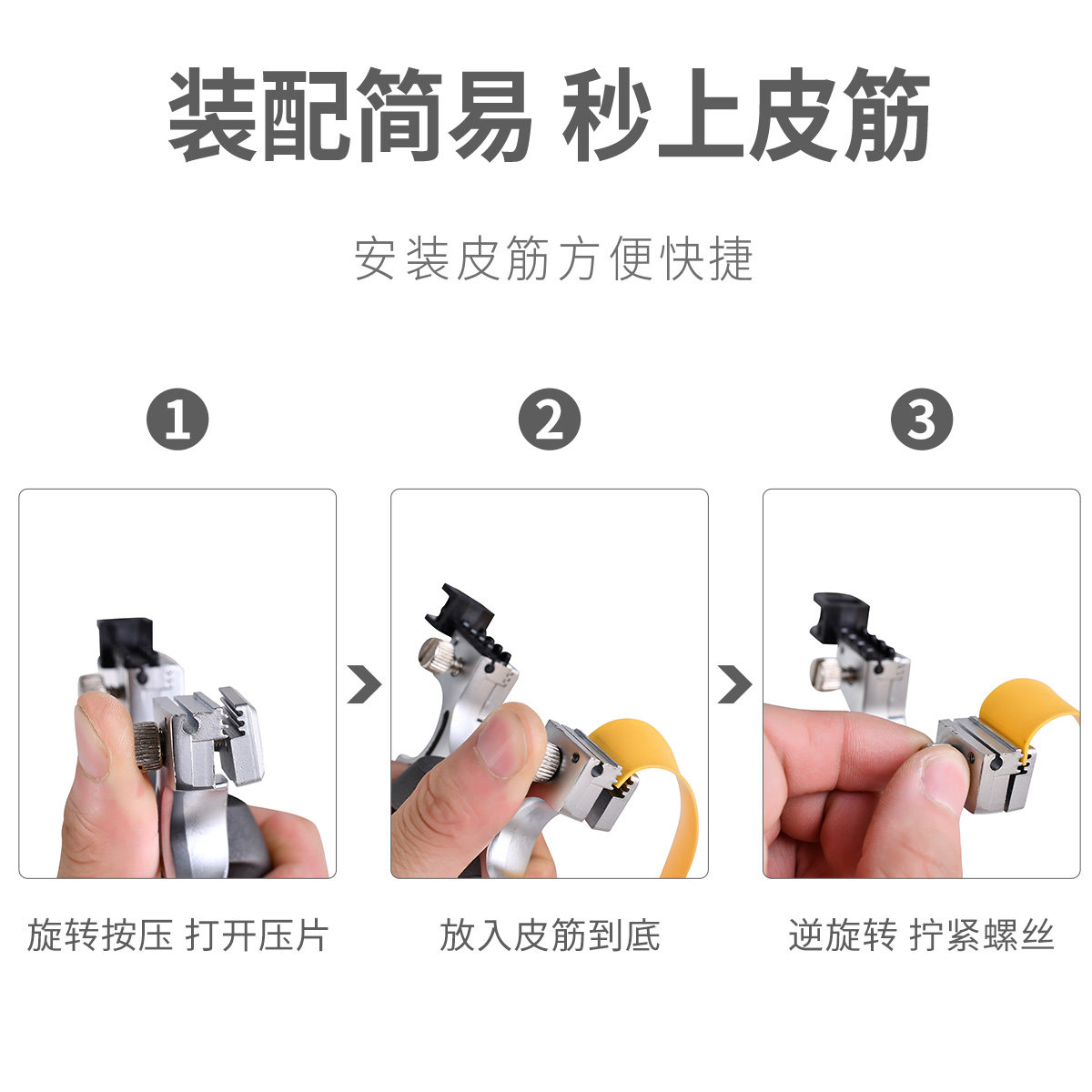 装配简易 秒上皮筋

安装皮筋方便快捷

1

2

3

旋转按压 打开压片

放入皮筋到底

逆旋转 拧紧螺丝