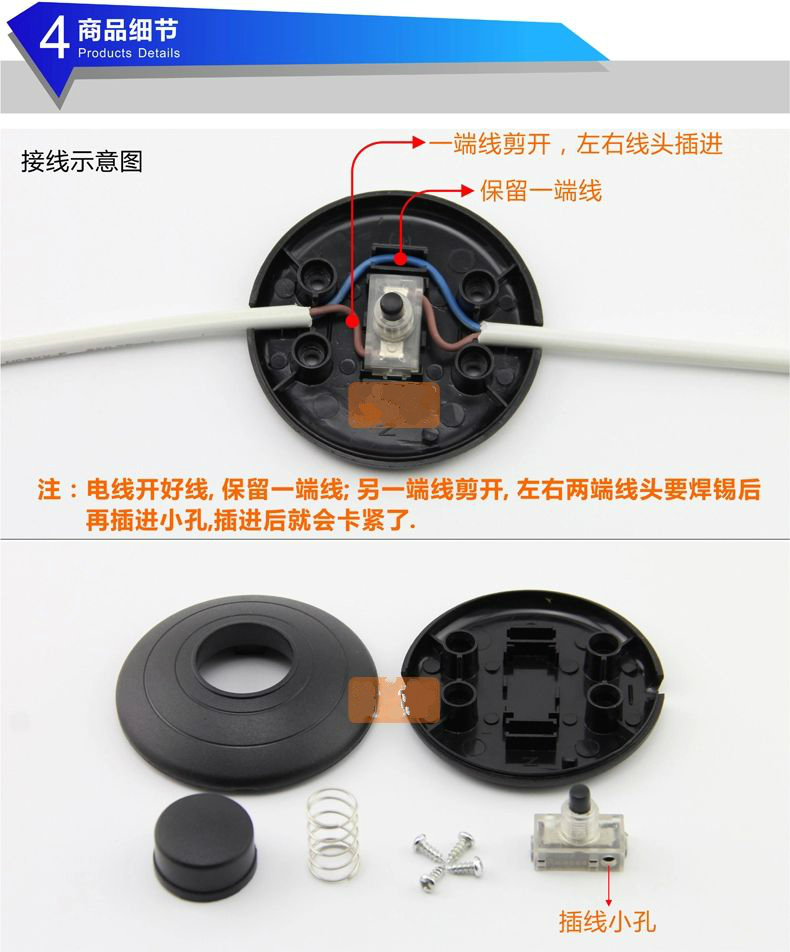 4 商品细节
Products Details

接线示意图

一端线剪开，左右线头插进

保留一端线

注：电线开好线, 保留一端线; 另一端线剪开, 左右两端线头要焊锡后再插进小孔,插进后就会卡紧了.

插线小孔