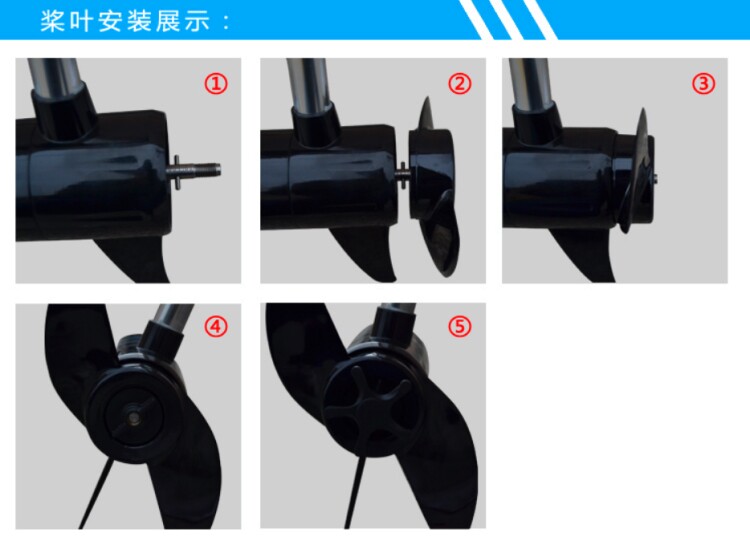 桨叶安装展示：

①

②

③

④

⑤