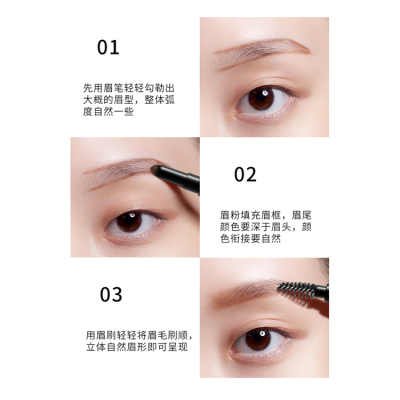 01

先用眉笔轻轻勾勒出大概的眉型，整体弧度自然一些

02

眉粉填充眉框，眉尾颜色要深于眉头，颜色衔接要自然

03

用眉刷轻轻将眉毛刷顺，立体自然眉形即可呈现