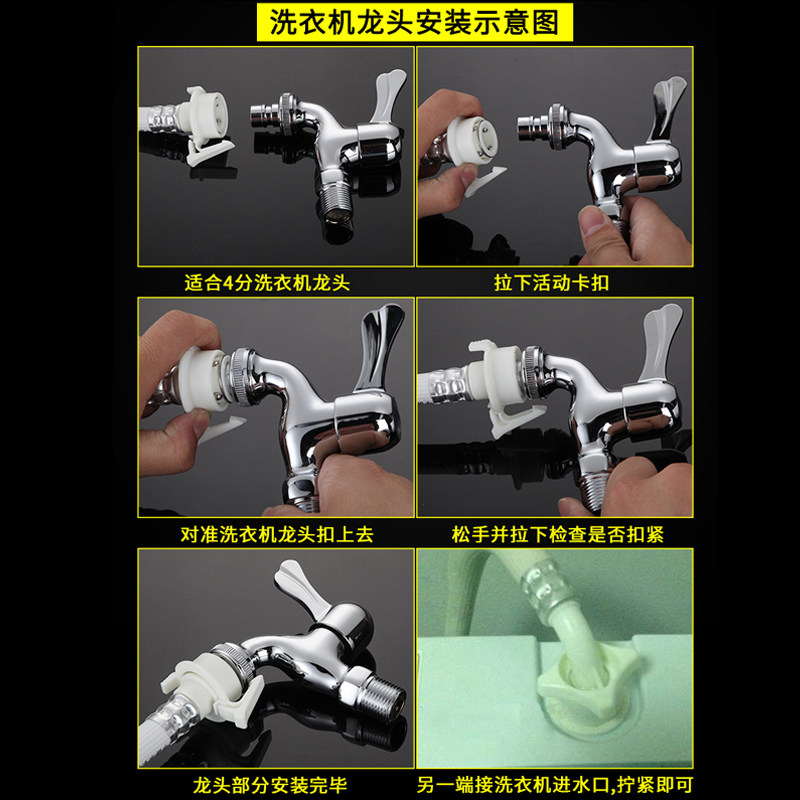 洗衣机龙头安装示意图

适合4分洗衣机龙头

拉下活动卡扣

对准洗衣机龙头扣上去

松手并拉下检查是否扣紧

龙头部分安装完毕

另一端接洗衣机进水口,拧紧即可