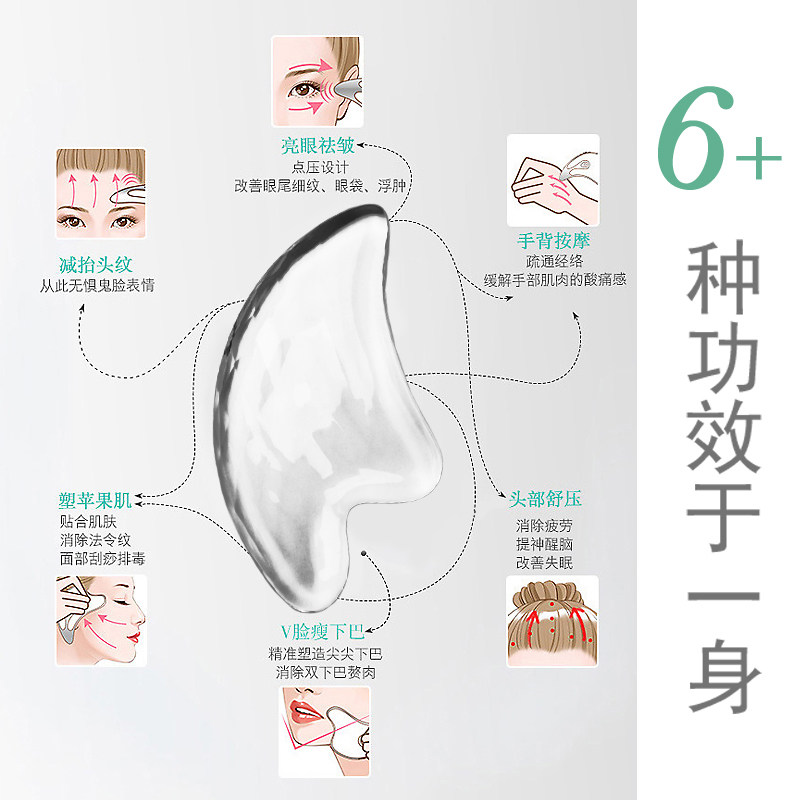 亮眼祛皱
点压设计
改善眼尾细纹、眼袋、浮肿

减抬头纹
从此无惧鬼脸表情

手背按摩
疏通经络
缓解手部肌肉的酸痛感

塑苹果肌
贴合肌肤
消除法令纹
面部刮痧排毒

头部舒压
消除疲劳
提神醒脑
改善失眠

V脸瘦下巴
精准塑造尖尖下巴
消除双下巴赘肉

6+
种功效于一身