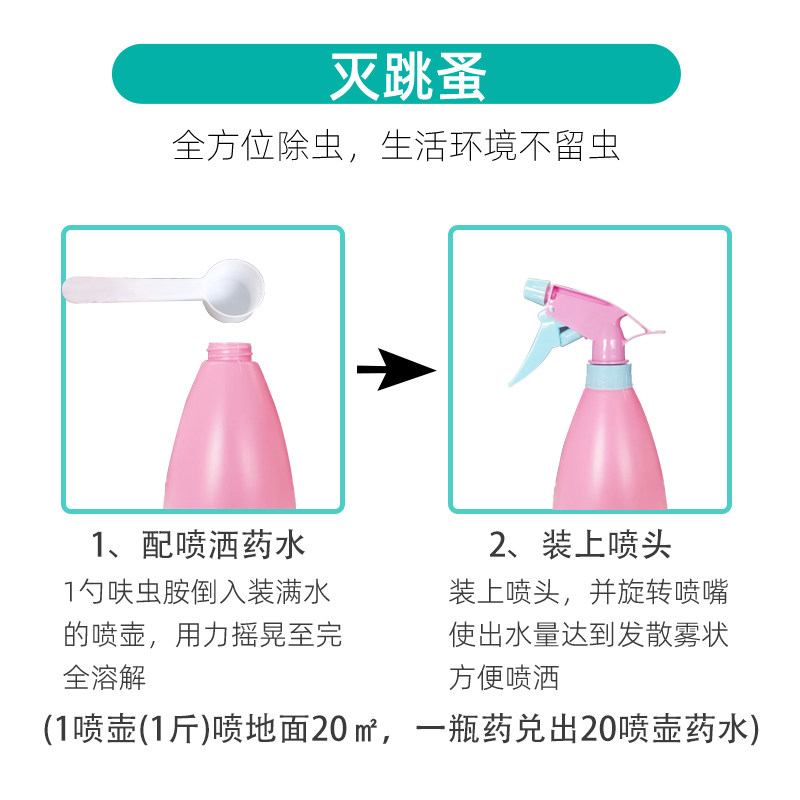 灭跳蚤

全方位除虫，生活环境不留虫

1、配喷洒药水

1勺呋虫胺倒入装满水的喷壶，用力摇晃至完全溶解

2、装上喷头

装上喷头，并旋转喷嘴使出水量达到发散雾状方便喷洒

(1喷壶(1斤)喷地面20㎡，一瓶药兑出20喷壶药水)