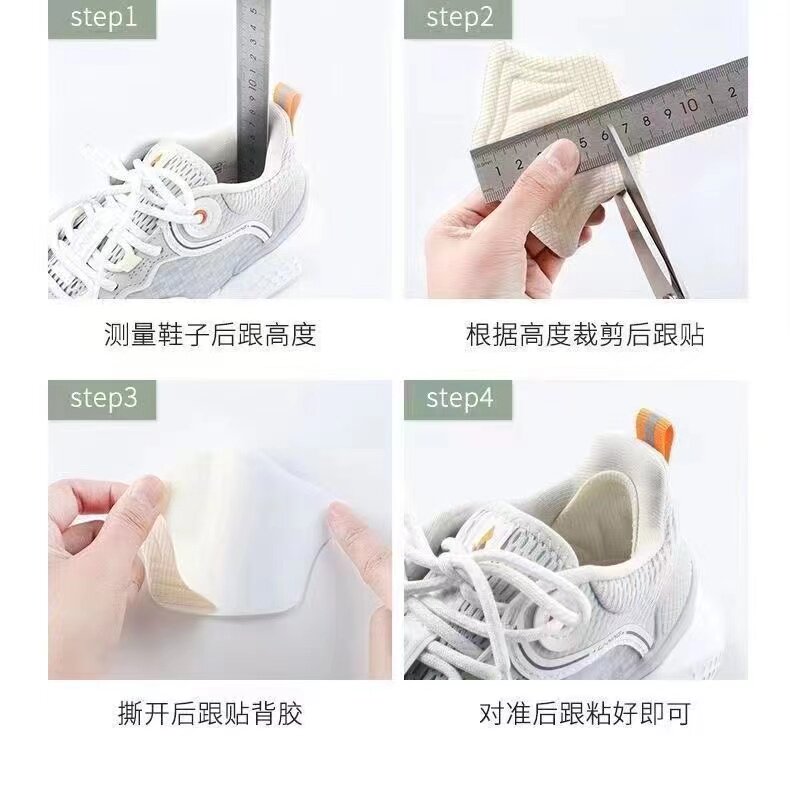 step1

测量鞋子后跟高度

step2

根据高度裁剪后跟贴

step3

撕开后跟贴背胶

step4

对准后跟粘好即可