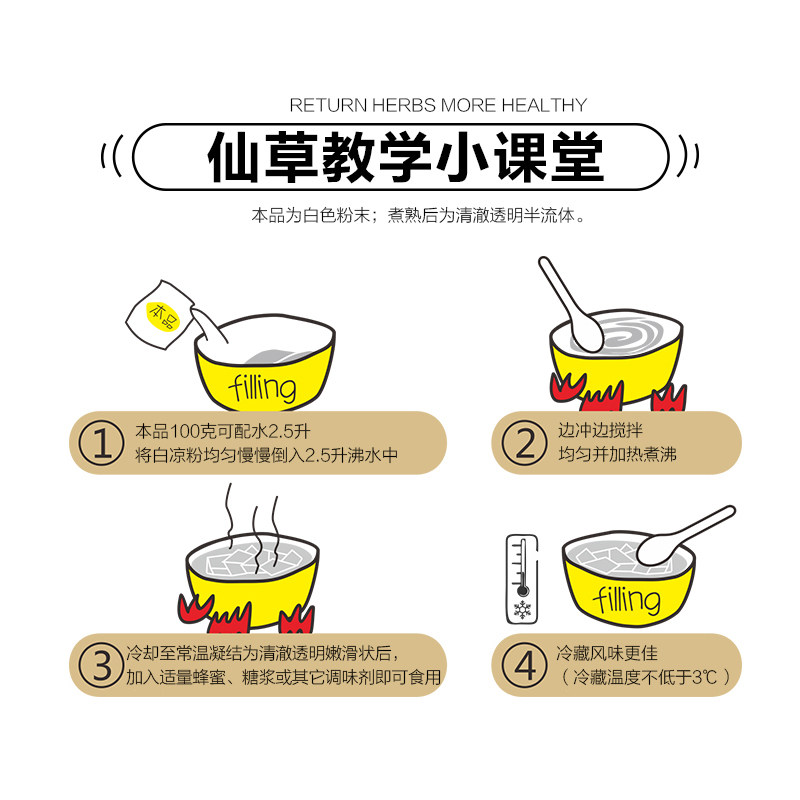 RETURN HERBS MORE HEALTHY

仙草教学小课堂

本品为白色粉末；煮熟后为清澈透明半流体。

本品

filling

① 本品100克可配水2.5升
将白凉粉均匀慢慢倒入2.5升沸水中

② 边冲边搅拌
均匀并加热煮沸

③ 冷却至常温凝结为清澈透明嫩滑状后，
加入适量蜂蜜、糖浆或其它调味剂即可食用

filling

④ 冷藏风味更佳
（冷藏温度不低于3℃）