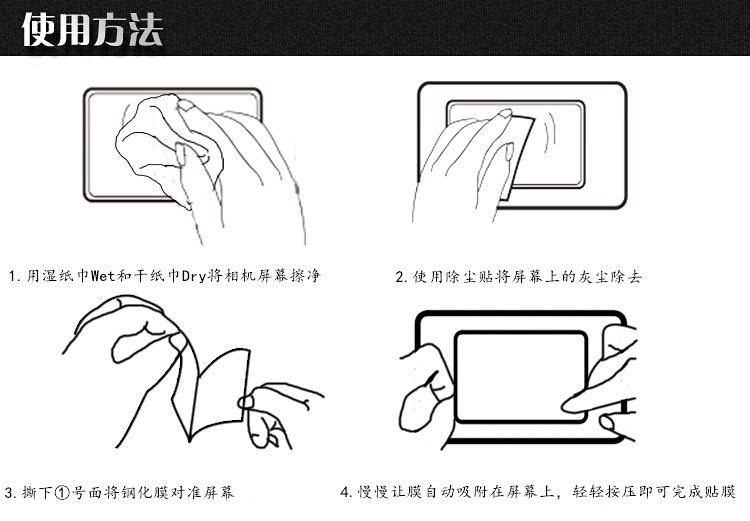 使用方法

1. 用湿纸巾Wet和干纸巾Dry将相机屏幕擦净

2. 使用除尘贴将屏幕上的灰尘除去

3. 撕下①号面将钢化膜对准屏幕

4. 慢慢让膜自动吸附在屏幕上，轻轻按压即可完成贴膜