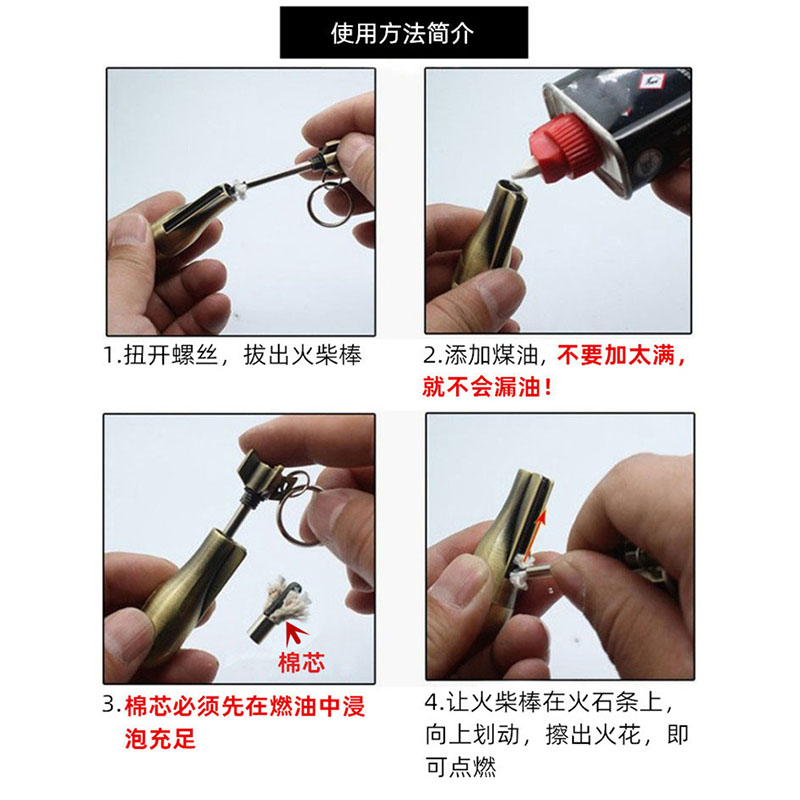 使用方法简介

1.扭开螺丝，拔出火柴棒

2.添加煤油，不要加太满，就不会漏油！

棉芯

3.棉芯必须先在燃油中浸泡充足

4.让火柴棒在火石条上，向上划动，擦出火花，即可点燃