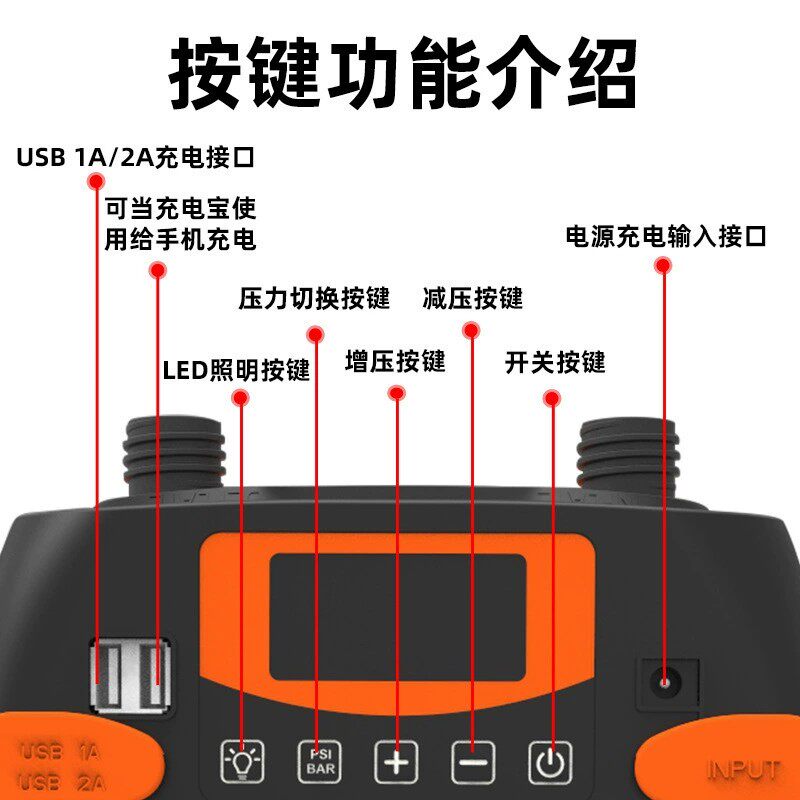 按键功能介绍

USB 1A/2A充电接口

可当充电宝使用给手机充电

电源充电输入接口

压力切换按键

减压按键

LED照明按键

增压按键

开关按键

USB 1A
USB 2A

PSI
BAR

INPUT