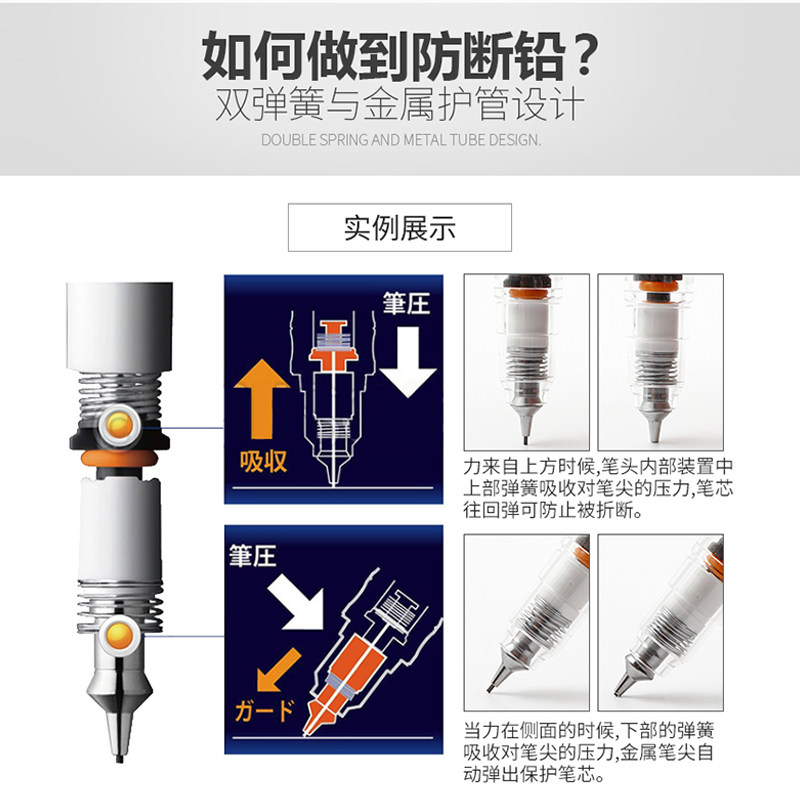 如何做到防断铅？
双弹簧与金属护管设计
DOUBLE SPRING AND METAL TUBE DESIGN.

实例展示

筆圧
吸収

力来自上方时候,笔头内部装置中上部弹簧吸收对笔尖的压力,笔芯往回弹可防止被折断。

筆圧
ガード

当力在侧面的时候,下部的弹簧吸收对笔尖的压力,金属笔尖自动弹出保护笔芯。